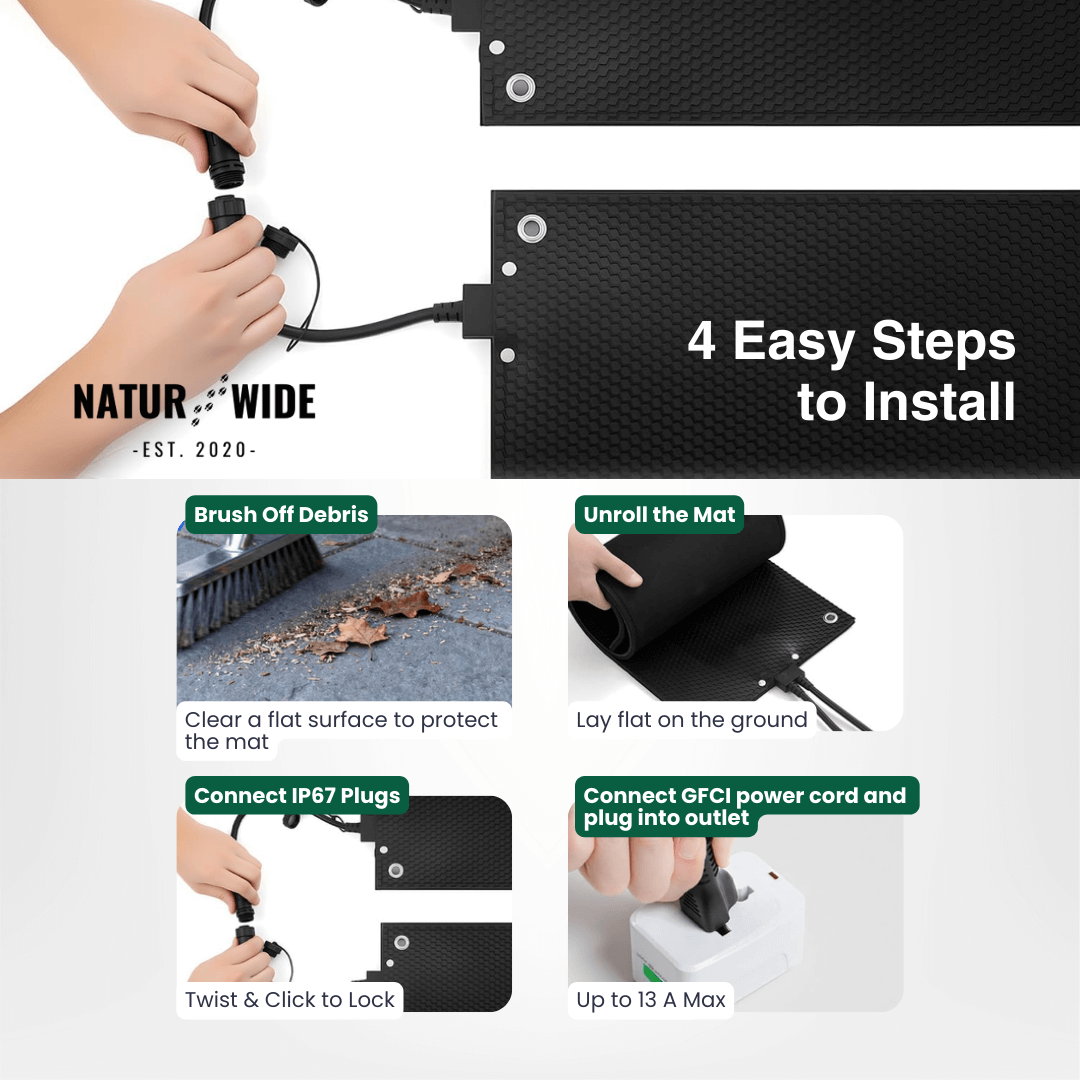 NATUR WIDE
-EST. 2020-

4 Easy Steps to Install

Brush Off Debris
Clear a flat surface to protect the mat

Unroll the Mat
Lay flat on the ground

Connect IP67 Plugs
Twist & Click to Lock

Connect GFCI power cord and plug into outlet
Up to 13 A Max