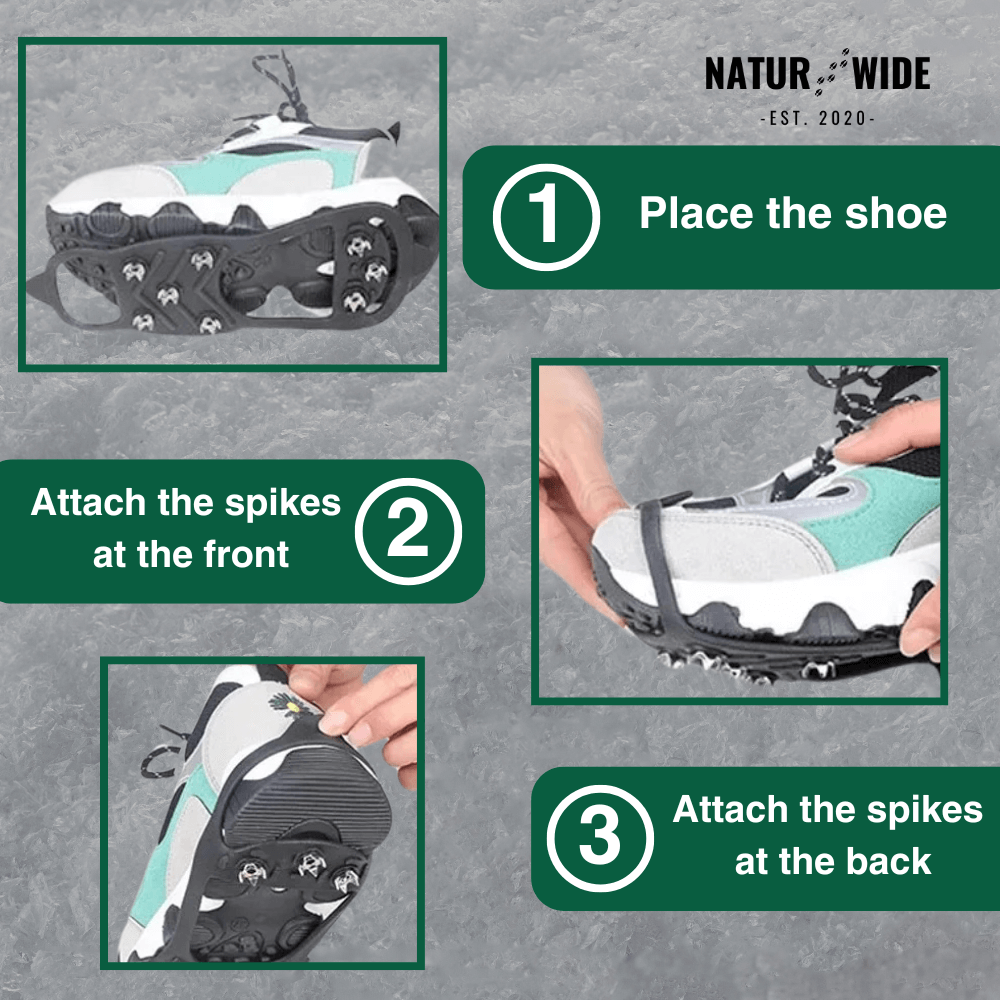 NATUR WIDE
-EST. 2020-

1 Place the shoe

Attach the spikes at the front 2

3 Attach the spikes at the back