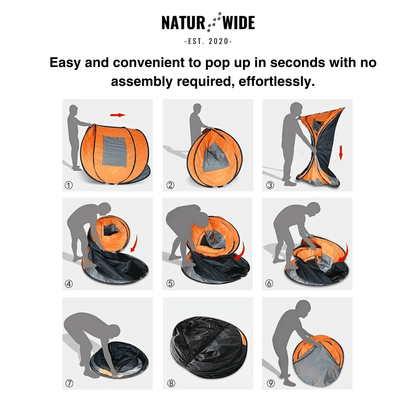 NATUR WIDE
-EST. 2020-

Easy and convenient to pop up in seconds with no assembly required, effortlessly.

①

②

③

④

⑤

⑥

⑦

⑧

⑨