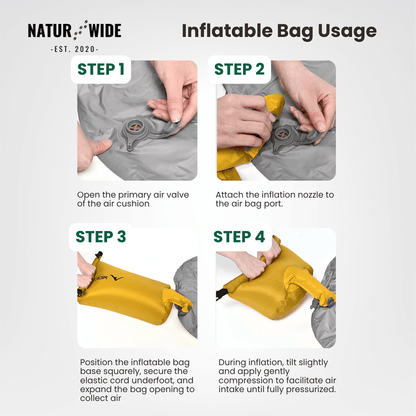 NATUR WIDE
-EST. 2020-

Inflatable Bag Usage

STEP 1

Open the primary air valve of the air cushion

STEP 2

Attach the inflation nozzle to the air bag port.

STEP 3

Position the inflatable bag base squarely, secure the elastic cord underfoot, and expand the bag opening to collect air

STEP 4

During inflation, tilt slightly and apply gently compression to facilitate air intake until fully pressurized.